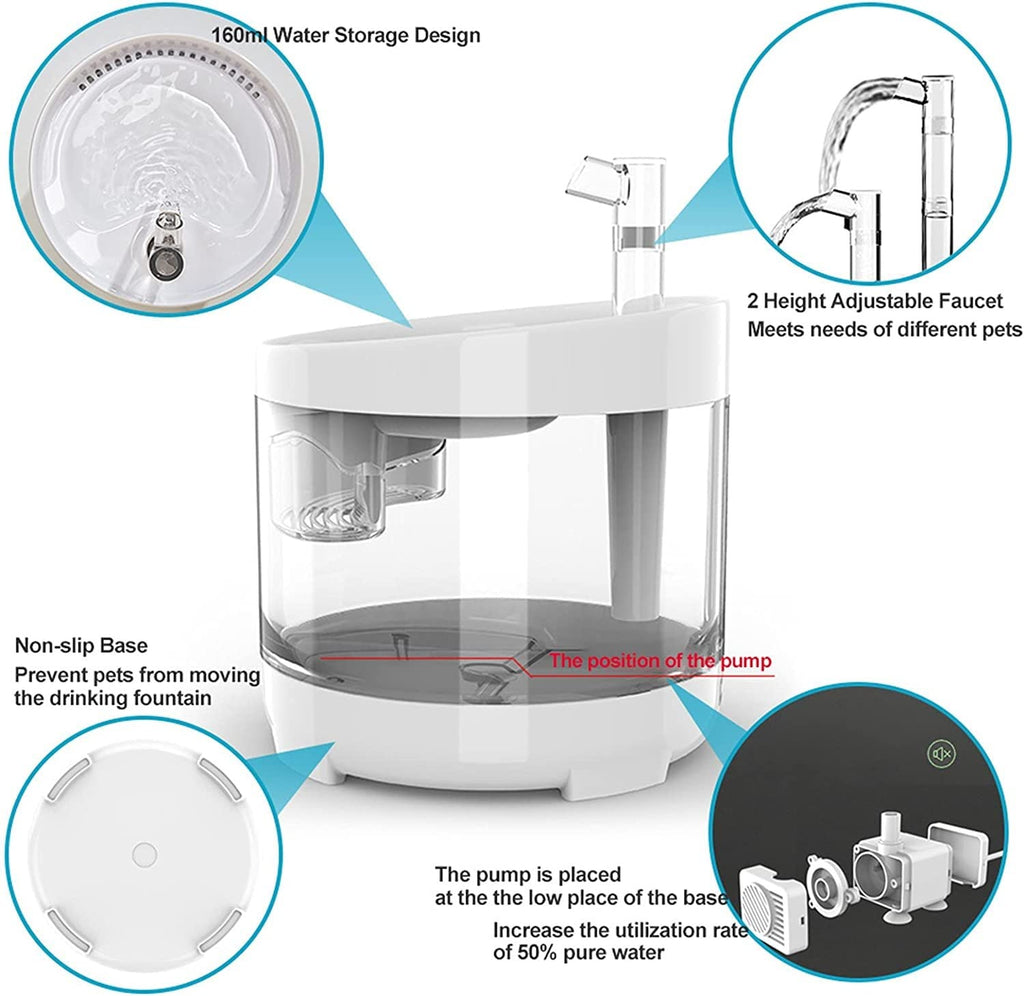 160ml Water Storage Design

2 Height Adjustable Faucet
Meets needs of different pets

Non-slip Base
Prevent pets from moving the drinking fountain

The position of the pump

The pump is placed at the the low place of the base

Increase the utilization rate of 50% pure water